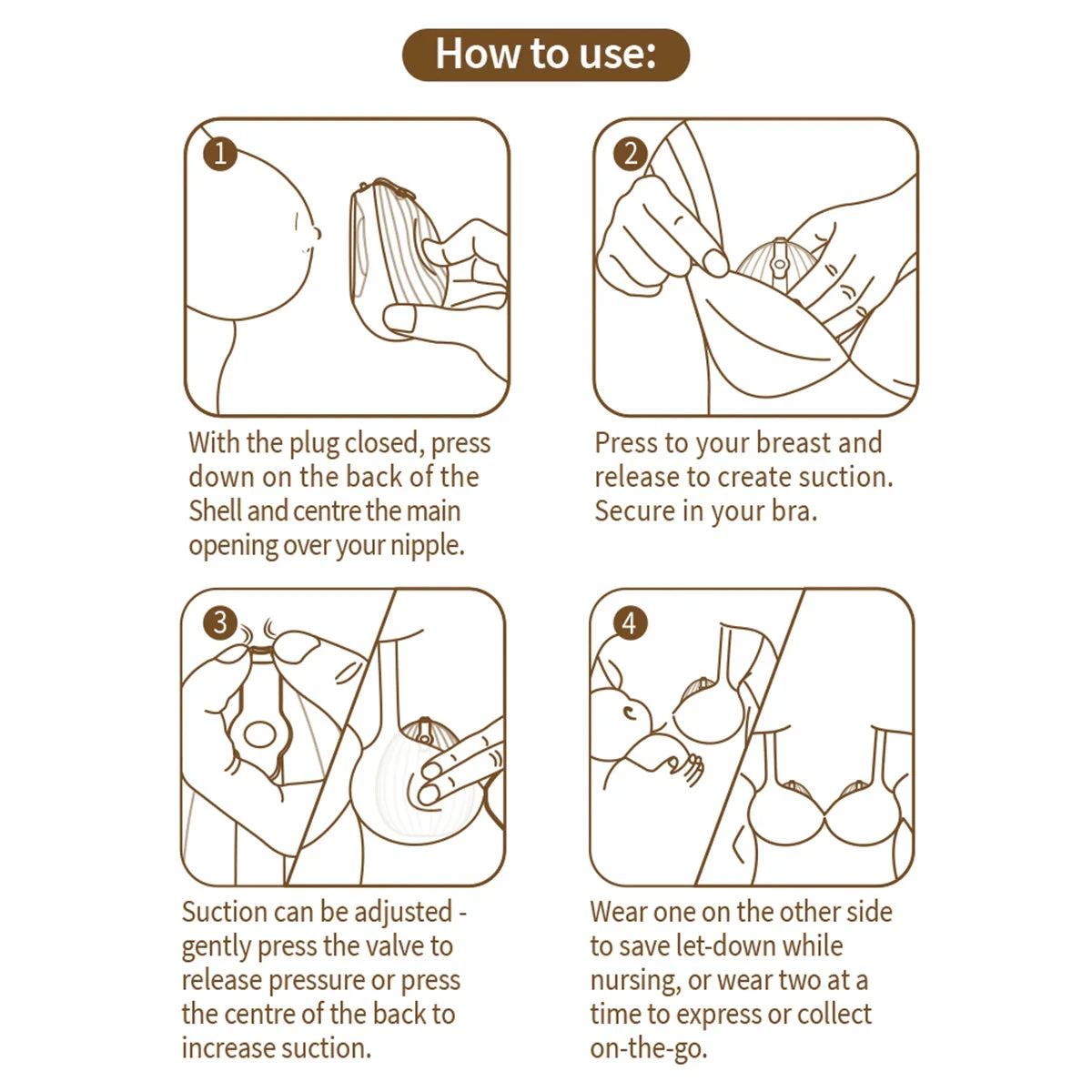 How to use:

1

With the plug closed, press down on the back of the Shell and centre the main opening over your nipple.

2

Press to your breast and release to create suction. Secure in your bra.

3

Suction can be adjusted - gently press the valve to release pressure or press the centre of the back to increase suction.

4

Wear one on the other side to save let-down while nursing, or wear two at a time to express or collect on-the-go.