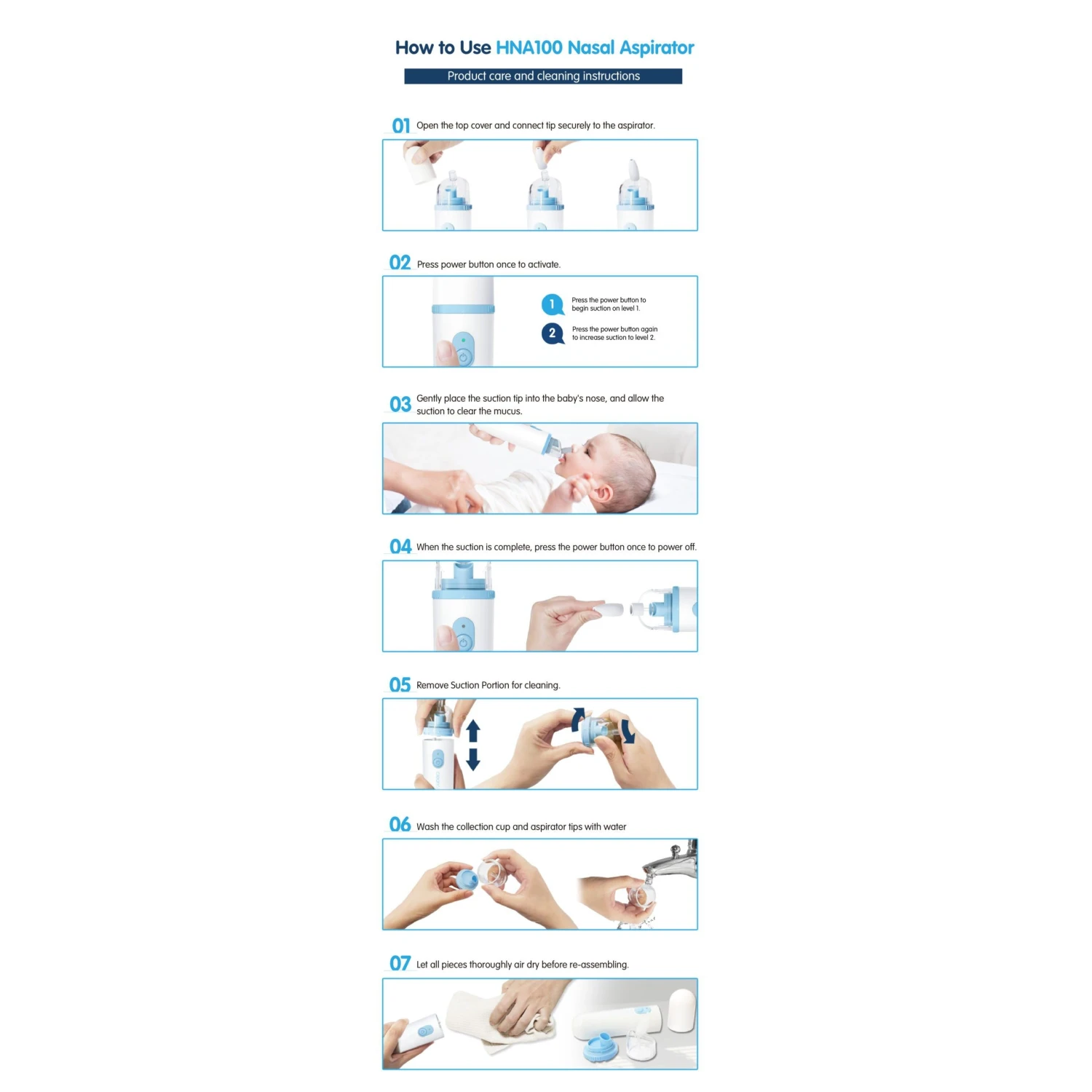 How to Use HNA100 Nasal Aspirator

Product care and cleaning instructions

01 Open the top cover and connect tip securely to the aspirator.

02 Press power button once to activate.

1 Press the power button to begin suction on level 1.

2 Press the power button again to increase suction to level 2.

03 Gently place the suction tip into the baby's nose, and allow the suction to clear the mucus.

04 When the suction is complete, press the power button once to power off.

05 Remove Suction Portion for cleaning.

06 Wash the collection cup and aspirator tips with water

07 Let all pieces thoroughly air dry before re-assembling.